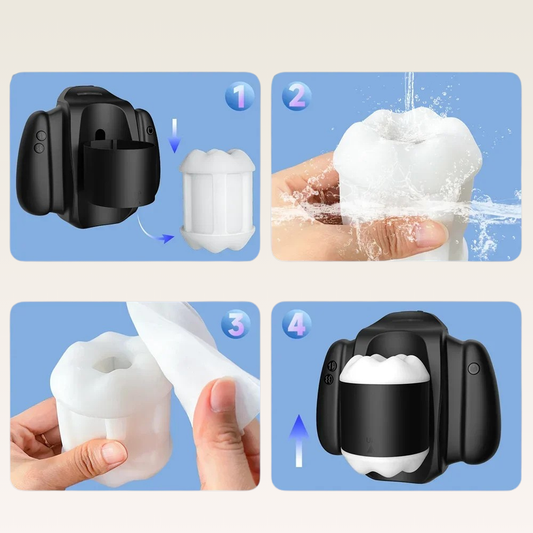 1

2

3

4