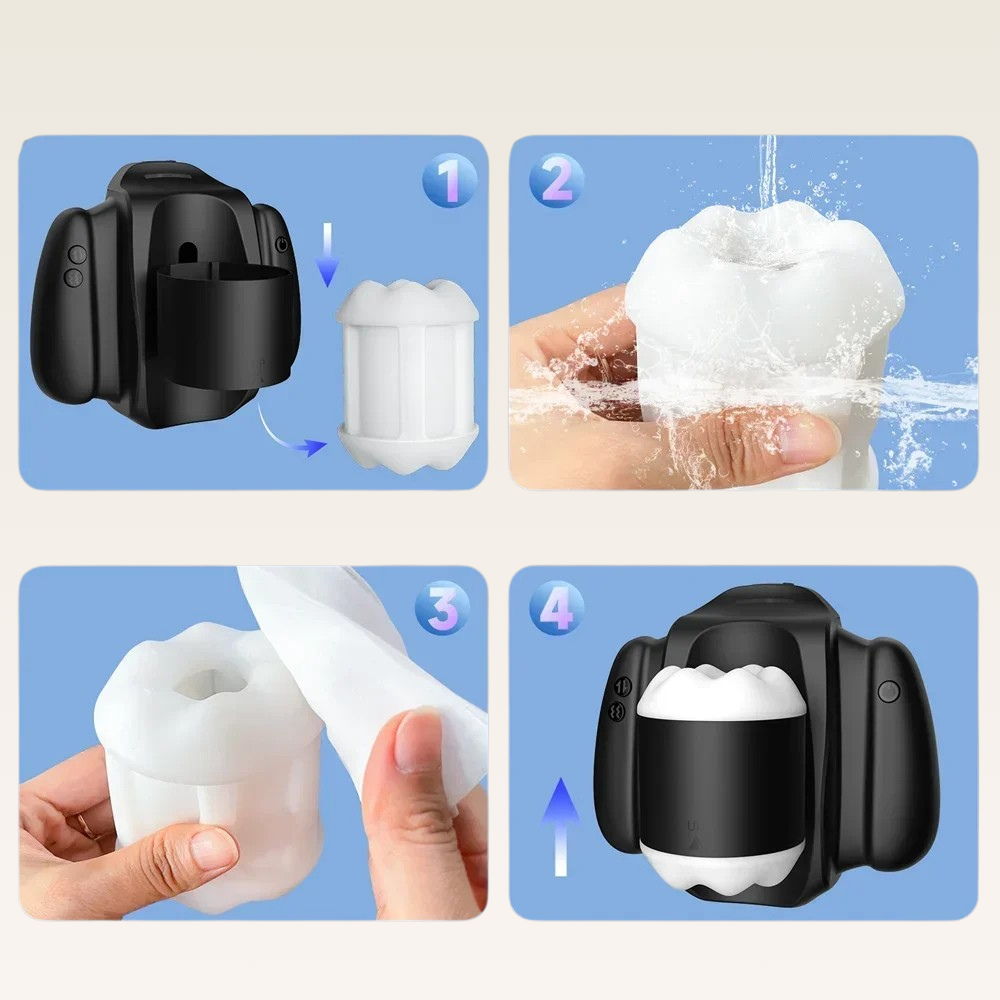 1

2

3

4